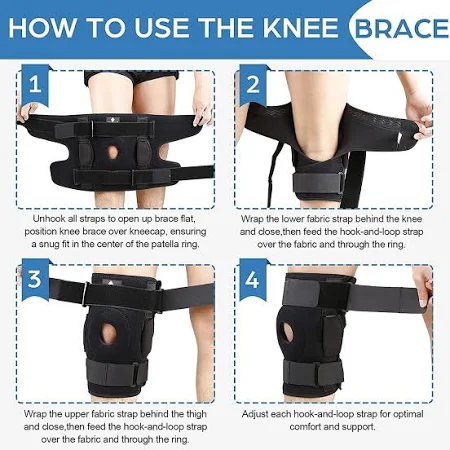 HOW TO USE THE KNEE BRACE

1

Unhook all straps to open up brace flat, position knee brace over kneecap, ensuring a snug fit in the center of the patella ring.

2

Wrap the lower fabric strap behind the knee and close,then feed the hook-and-loop strap over the fabric and through the ring.

3

Wrap the upper fabric strap behind the thigh and close,then feed the hook-and-loop strap over the fabric and through the ring.

4

Adjust each hook-and-loop strap for optimal comfort and support.