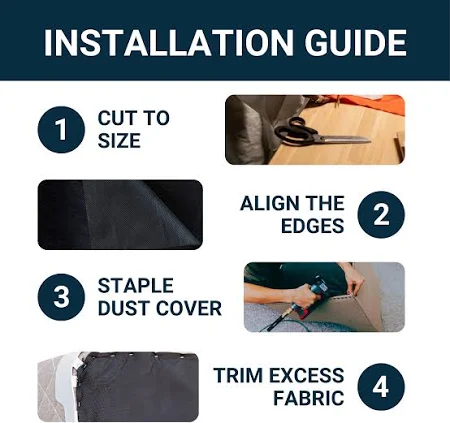 INSTALLATION GUIDE

1 CUT TO SIZE

ALIGN THE EDGES 2

3 STAPLE DUST COVER

TRIM EXCESS FABRIC 4