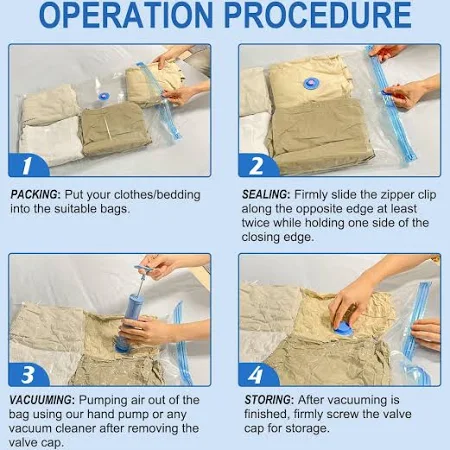 OPERATION PROCEDURE

1

PACKING: Put your clothes/bedding into the suitable bags.

2

SEALING: Firmly slide the zipper clip along the opposite edge at least twice while holding one side of the closing edge.

3

VACUUMING: Pumping air out of the bag using our hand pump or any vacuum cleaner after removing the valve cap.

4

STORING: After vacuuming is finished, firmly screw the valve cap for storage.