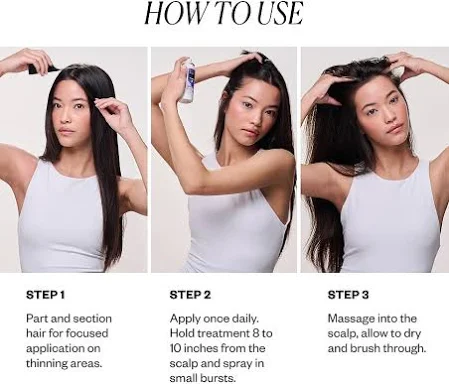 HOW TO USE

STEP 1

Part and section hair for focused application on thinning areas.

STEP 2

Apply once daily. Hold treatment 8 to 10 inches from the scalp and spray in small bursts.

STEP 3

Massage into the scalp, allow to dry and brush through.