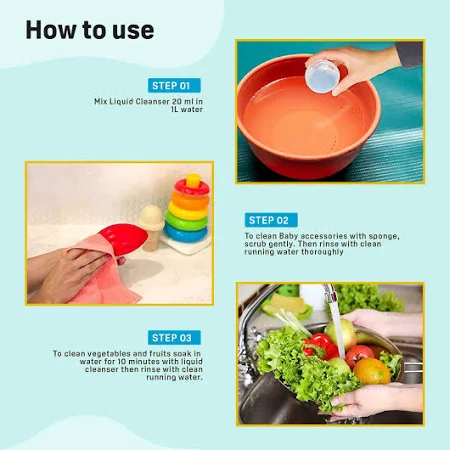 How to use

STEP 01

Mix Liquid Cleanser 20 ml in 1L water

STEP 02

To clean Baby accessories with sponge, scrub gently. Then rinse with clean running water thoroughly

STEP 03

To clean vegetables and fruits soak in water for 10 minutes with liquid cleanser then rinse with clean running water.