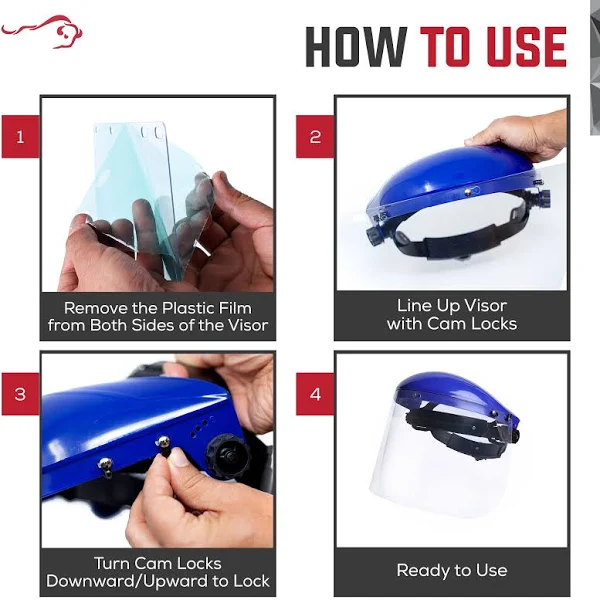 HOW TO USE

1

Remove the Plastic Film from Both Sides of the Visor

2

Line Up Visor with Cam Locks

3

Turn Cam Locks Downward/Upward to Lock

4

Ready to Use