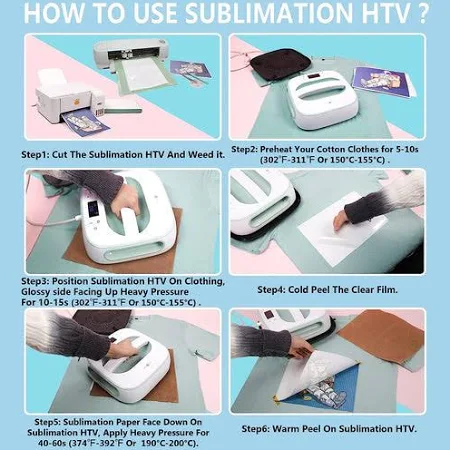 HOW TO USE SUBLIMATION HTV ?

Step1: Cut The Sublimation HTV And Weed it.

Step2: Preheat Your Cotton Clothes for 5-10s (302°F-311°F Or 150°C-155°C) .

Step3: Position Sublimation HTV On Clothing, Glossy side Facing Up Heavy Pressure For 10-15s (302°F-311°F Or 150°C-155°C) .

Step4: Cold Peel The Clear Film.

Step5: Sublimation Paper Face Down On Sublimation HTV, Apply Heavy Pressure For 40-60s (374°F-392°F Or 190°C-200°C).

Step6: Warm Peel On Sublimation HTV.