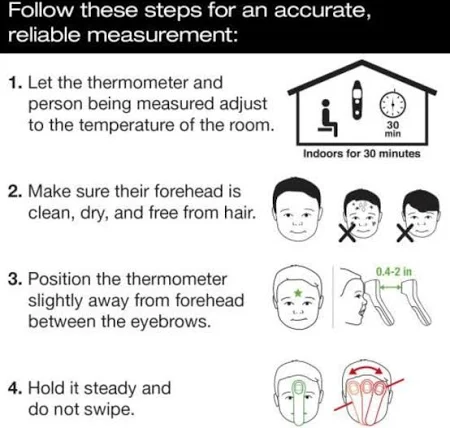 Follow these steps for an accurate, reliable measurement:

1. Let the thermometer and person being measured adjust to the temperature of the room.

30 min

Indoors for 30 minutes

2. Make sure their forehead is clean, dry, and free from hair.

3. Position the thermometer slightly away from forehead between the eyebrows.

0.4-2 in

4. Hold it steady and do not swipe.