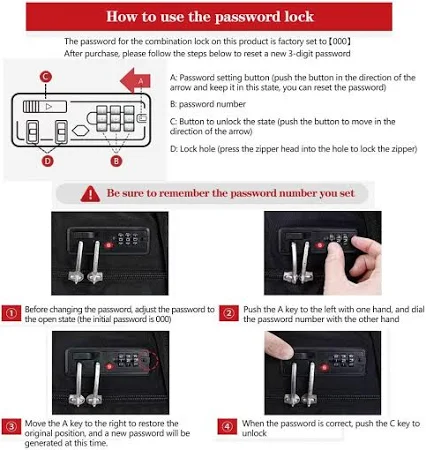 How to use the password lock

The password for the combination lock on this product is factory set to【000】
After purchase, please follow the steps below to reset a new 3-digit password

C

A

D

B

A: Password setting button (push the button in the direction of the arrow and keep it in this state, you can reset the password)

B: password number

C: Button to unlock the state (push the button to move in the direction of the arrow)

D: Lock hole (press the zipper head into the hole to lock the zipper)

Be sure to remember the password number you set

① Before changing the password, adjust the password to the open state (the initial password is 000)

② Push the A key to the left with one hand, and dial the password number with the other hand

③ Move the A key to the right to restore the original position, and a new password will be generated at this time.

④ When the password is correct, push the C key to unlock