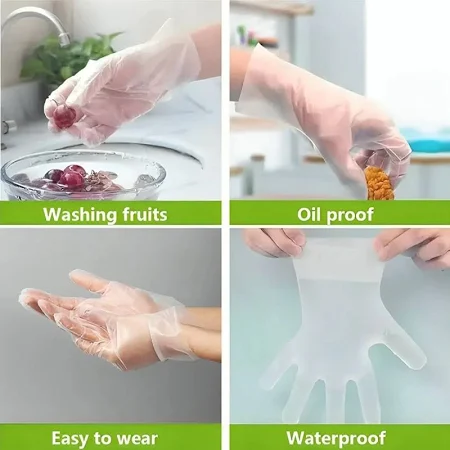 Washing fruits

Oil proof

Easy to wear

Waterproof