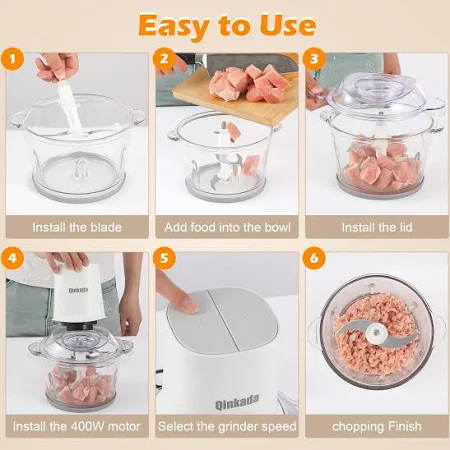 Easy to Use

1

Install the blade

2

Add food into the bowl

3

Install the lid

4

Qinkada

Install the 400W motor

5

Qinkada

Select the grinder speed

6

chopping Finish