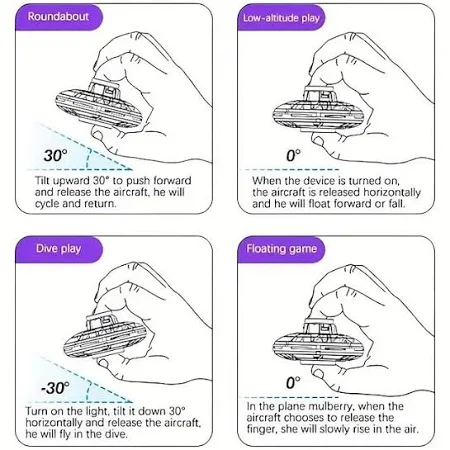 Roundabout

30°

Tilt upward 30° to push forward and release the aircraft, he will cycle and return.

Low-altitude play

0°

When the device is turned on, the aircraft is released horizontally and he will float forward or fall.

Dive play

-30°

Turn on the light, tilt it down 30° horizontally and release the aircraft, he will fly in the dive.

Floating game

0°

In the plane mulberry, when the aircraft chooses to release the finger, she will slowly rise in the air.