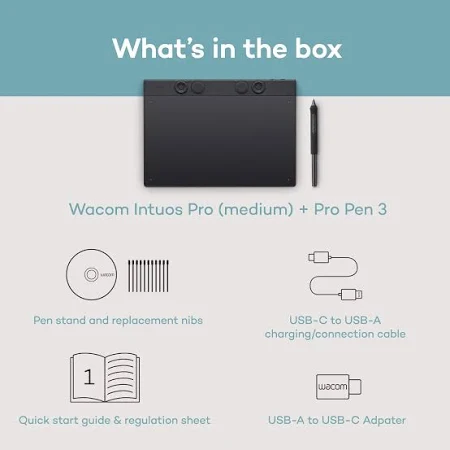 What's in the box

Wacom Intuos Pro (medium) + Pro Pen 3

wacom

Pen stand and replacement nibs

USB-C to USB-A charging/connection cable

1

Quick start guide & regulation sheet

wacom

USB-A to USB-C Adpater