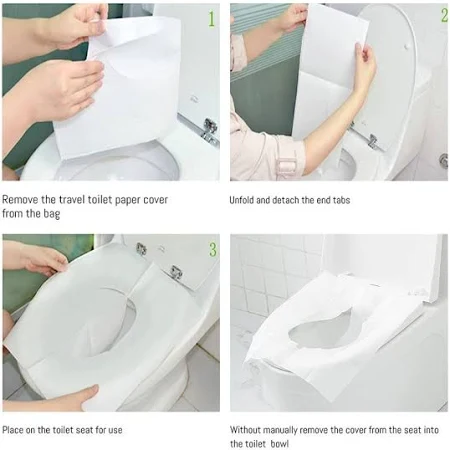 1

Remove the travel toilet paper cover from the bag

2

Unfold and detach the end tabs

3

Place on the toilet seat for use

Without manually remove the cover from the seat into the toilet bowl