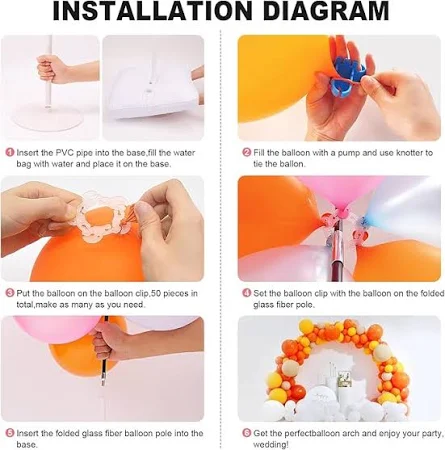 INSTALLATION DIAGRAM

1 Insert the PVC pipe into the base,fill the water bag with water and place it on the base.

2 Fill the balloon with a pump and use knotter to tie the ballon.

3 Put the balloon on the balloon clip,50 pieces in total,make as many as you need.

4 Set the balloon clip with the balloon on the folded glass fiber pole.

5 Insert the folded glass fiber balloon pole into the base.

6 Get the perfectballoon arch and enjoy your party, wedding!