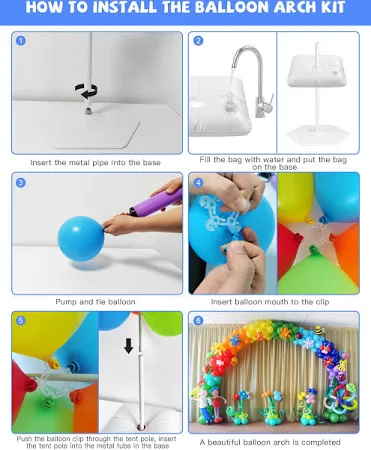 HOW TO INSTALL THE BALLOON ARCH KIT

1

Insert the metal pipe into the base

2

Fill the bag with water and put the bag on the base

3

Pump and tie balloon

4

Insert balloon mouth to the clip

5

Push the balloon clip through the tent pole, insert the tent pole into the metal tube in the base

6

A beautiful balloon arch is completed