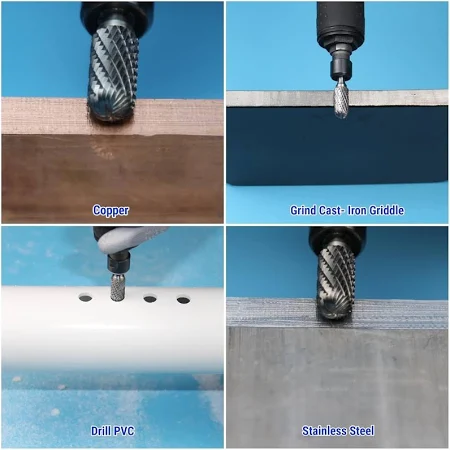 Copper

Grind Cast- Iron Griddle

Drill PVC

Stainless Steel