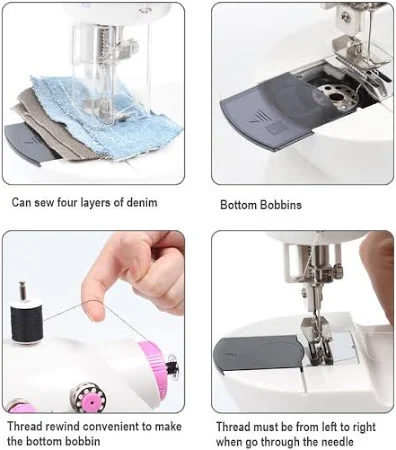 Can sew four layers of denim

Bottom Bobbins

Thread rewind convenient to make the bottom bobbin

Thread must be from left to right when go through the needle