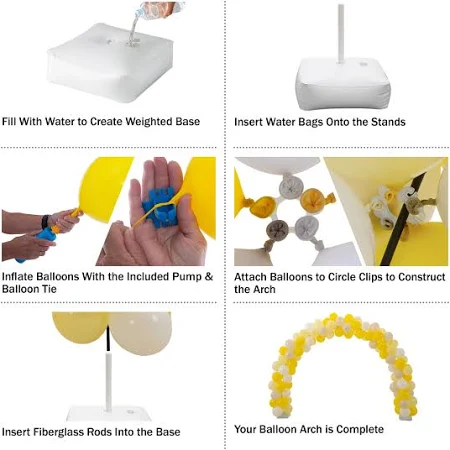 Fill With Water to Create Weighted Base

Insert Water Bags Onto the Stands

Inflate Balloons With the Included Pump & Balloon Tie

Attach Balloons to Circle Clips to Construct the Arch

Insert Fiberglass Rods Into the Base

Your Balloon Arch is Complete