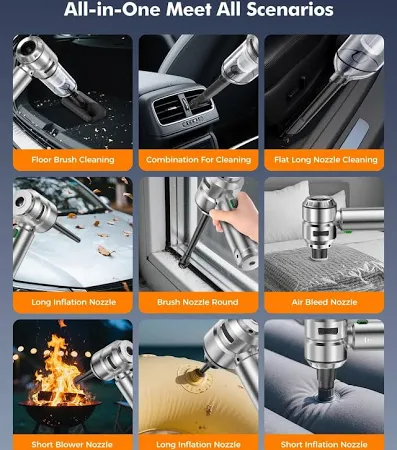 All-in-One Meet All Scenarios

Floor Brush Cleaning

Combination For Cleaning

Flat Long Nozzle Cleaning

Long Inflation Nozzle

Brush Nozzle Round

Air Bleed Nozzle

Short Blower Nozzle

Long Inflation Nozzle

Short Inflation Nozzle