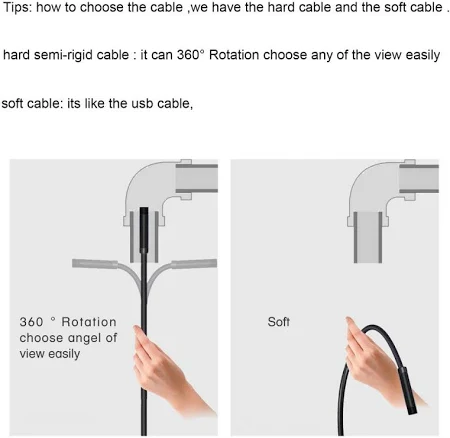 Tips: how to choose the cable ,we have the hard cable and the soft cable .

hard semi-rigid cable : it can 360° Rotation choose any of the view easily

soft cable: its like the usb cable,

360 ° Rotation choose angel of view easily

Soft