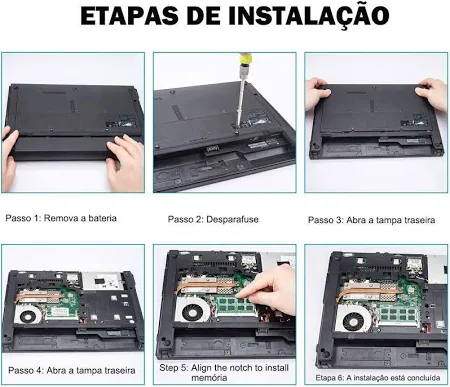 ETAPAS DE INSTALAÇÃO

Passo 1: Remova a bateria

Passo 2: Desparafuse

Passo 3: Abra a tampa traseira

Passo 4: Abra a tampa traseira

Step 5: Align the notch to install memória

Etapa 6: A instalação está concluída