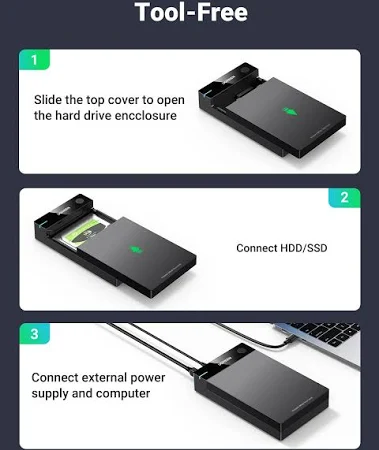 Tool-Free

1

Slide the top cover to open the hard drive encclosure

2

Connect HDD/SSD

3

Connect external power supply and computer