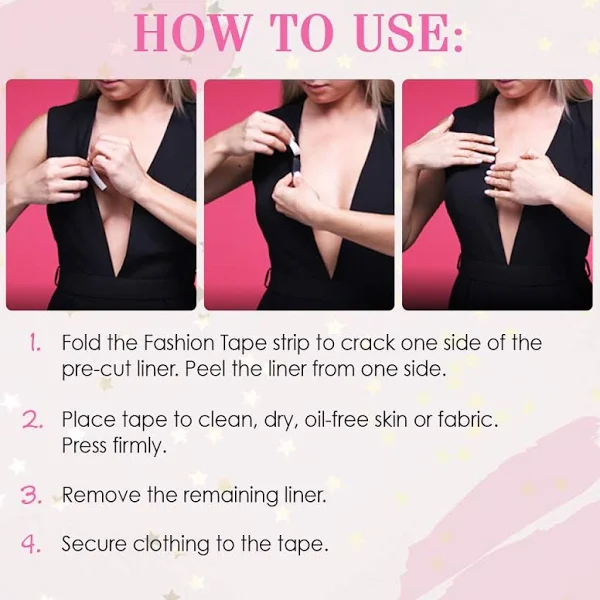 HOW TO USE:

1. Fold the Fashion Tape strip to crack one side of the pre-cut liner. Peel the liner from one side.

2. Place tape to clean, dry, oil-free skin or fabric. Press firmly.

3. Remove the remaining liner.

4. Secure clothing to the tape.