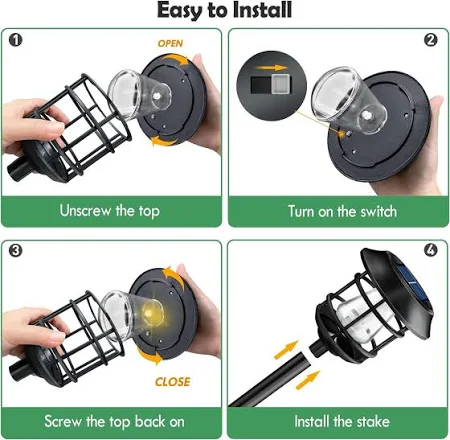 Easy to Install

1
OPEN
Unscrew the top

2
Turn on the switch

3
CLOSE
Screw the top back on

4
Install the stake