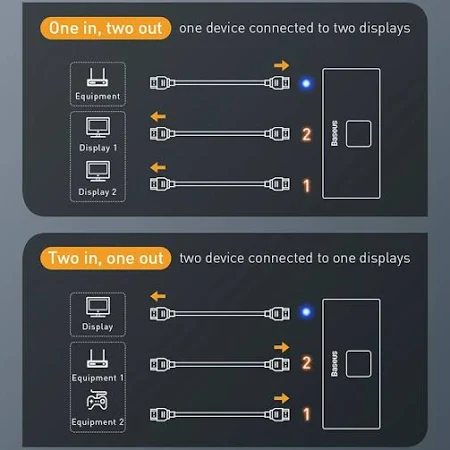 One in, two out one device connected to two displays

Equipment

Display 1

Display 2

2

1

Baseus

Two in, one out two device connected to one displays

Display

Equipment 1

Equipment 2

2

1

Baseus