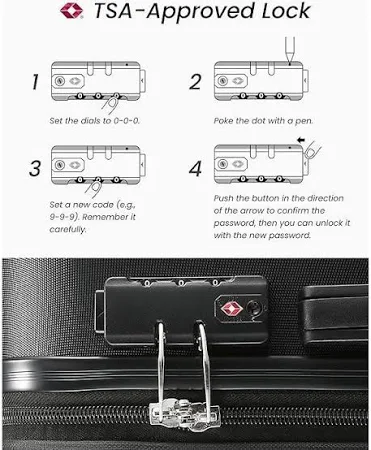 TSA-Approved Lock

1

Set the dials to 0-0-0.

2

Poke the dot with a pen.

3

Set a new code (e.g., 9-9-9). Remember it carefully.

4

Push the button in the direction of the arrow to confirm the password, then you can unlock it with the new password.