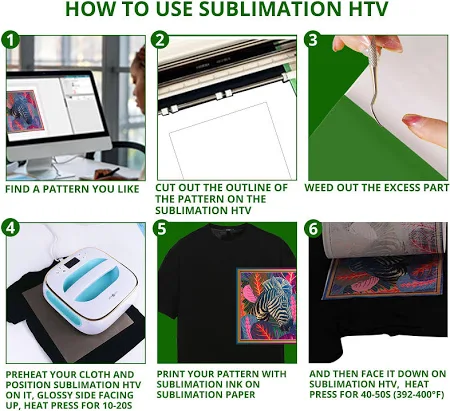 HOW TO USE SUBLIMATION HTV

1
FIND A PATTERN YOU LIKE

2
CUT OUT THE OUTLINE OF THE PATTERN ON THE SUBLIMATION HTV

3
WEED OUT THE EXCESS PART

4
PREHEAT YOUR CLOTH AND POSITION SUBLIMATION HTV ON IT, GLOSSY SIDE FACING UP, HEAT PRESS FOR 10-20S

5
PRINT YOUR PATTERN WITH SUBLIMATION INK ON SUBLIMATION PAPER

6
AND THEN FACE IT DOWN ON SUBLIMATION HTV, HEAT PRESS FOR 40-50S (392-400°F)