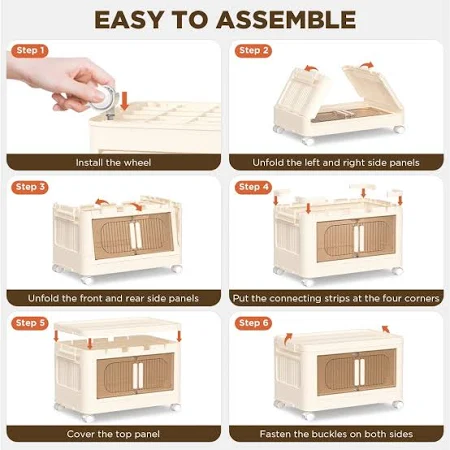 EASY TO ASSEMBLE

Step 1

Install the wheel

Step 2

Unfold the left and right side panels

Step 3

Unfold the front and rear side panels

Step 4

Put the connecting strips at the four corners

Step 5

Cover the top panel

Step 6

Fasten the buckles on both sides