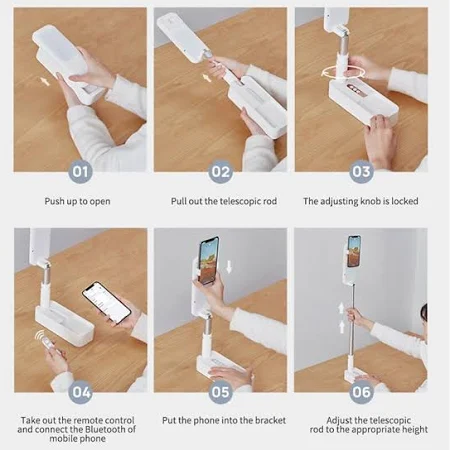 01

Push up to open

02

Pull out the telescopic rod

03

The adjusting knob is locked

04

Take out the remote control and connect the Bluetooth of mobile phone

05

Put the phone into the bracket

06

Adjust the telescopic rod to the appropriate height