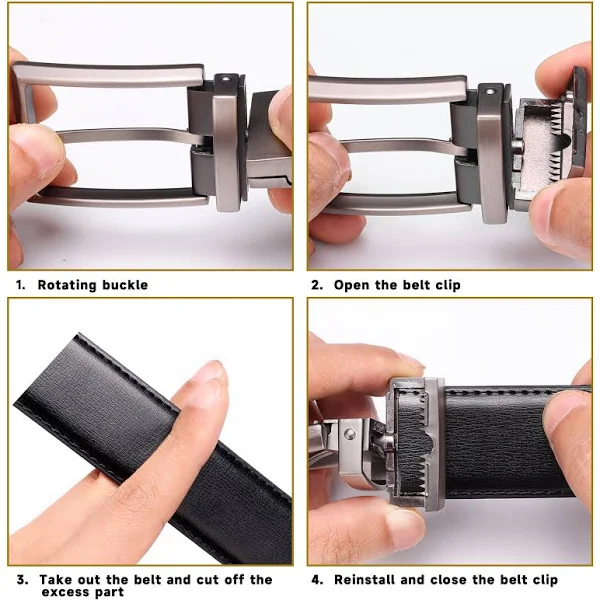 1. Rotating buckle

2. Open the belt clip

3. Take out the belt and cut off the excess part

4. Reinstall and close the belt clip