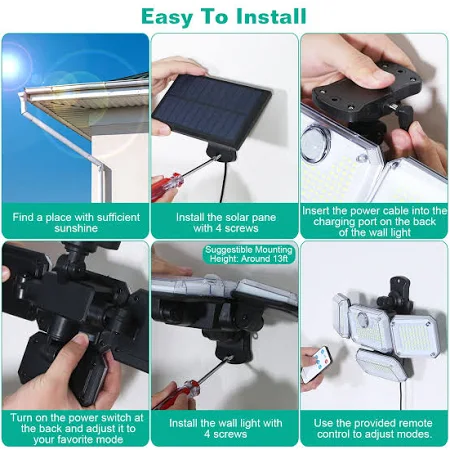 Easy To Install

Find a place with sufficient sunshine

Install the solar pane with 4 screws

Insert the power cable into the charging port on the back of the wall light

Turn on the power switch at the back and adjust it to your favorite mode

Suggestible Mounting Height: Around 13ft

Install the wall light with 4 screws

Use the provided remote control to adjust modes.