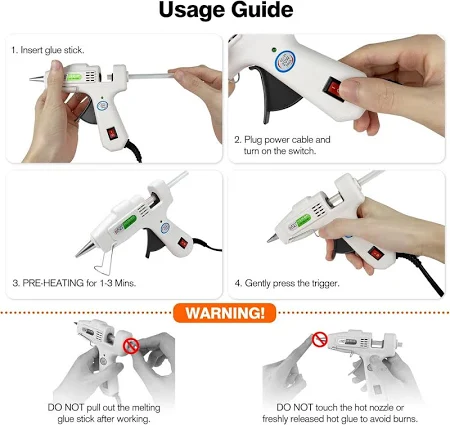 Usage Guide

1. Insert glue stick.

2. Plug power cable and turn on the switch.

3. PRE-HEATING for 1-3 Mins.

4. Gently press the trigger.

WARNING!

DO NOT pull out the melting glue stick after working.

DO NOT touch the hot nozzle or freshly released hot glue to avoid burns.