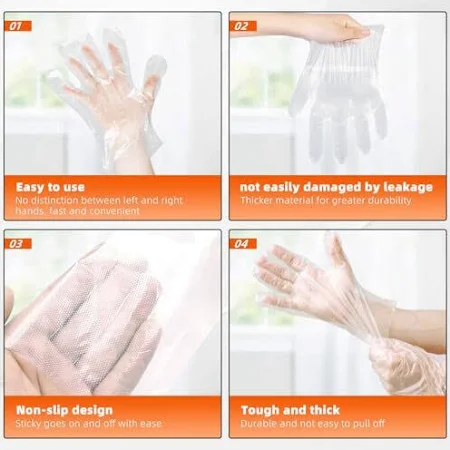 01

Easy to use
No distinction between left and right hands, fast and convenient

02

not easily damaged by leakage
Thicker material for greater durability

03

Non-slip design
Sticky goes on and off with ease

04

Tough and thick
Durable and not easy to pull off