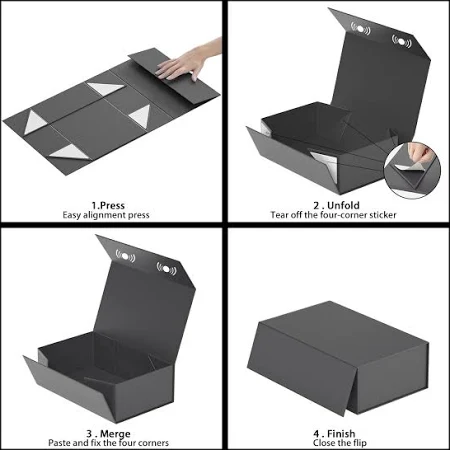 1.Press
Easy alignment press

2 . Unfold
Tear off the four-corner sticker

3 . Merge
Paste and fix the four corners

4 . Finish
Close the flip