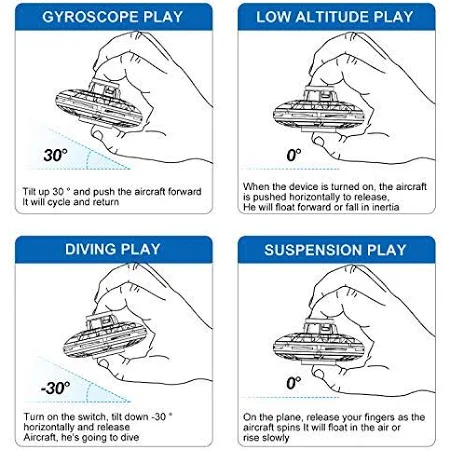 GYROSCOPE PLAY

30°

Tilt up 30 ° and push the aircraft forward
It will cycle and return

LOW ALTITUDE PLAY

0°

When the device is turned on, the aircraft is pushed horizontally to release,
He will float forward or fall in inertia

DIVING PLAY

-30°

Turn on the switch, tilt down -30 ° horizontally and release
Aircraft, he's going to dive

SUSPENSION PLAY

0°

On the plane, release your fingers as the aircraft spins It will float in the air or rise slowly