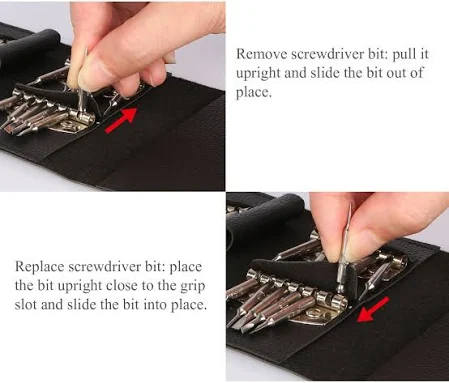 Remove screwdriver bit: pull it upright and slide the bit out of place.

Replace screwdriver bit: place the bit upright close to the grip slot and slide the bit into place.