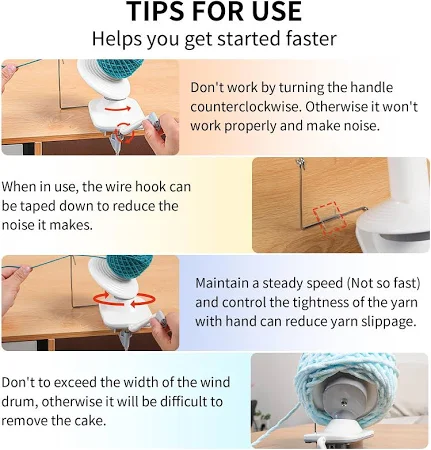 TIPS FOR USE
Helps you get started faster

Don't work by turning the handle counterclockwise. Otherwise it won't work properly and make noise.

When in use, the wire hook can be taped down to reduce the noise it makes.

Maintain a steady speed (Not so fast) and control the tightness of the yarn with hand can reduce yarn slippage.

Don't to exceed the width of the wind drum, otherwise it will be difficult to remove the cake.