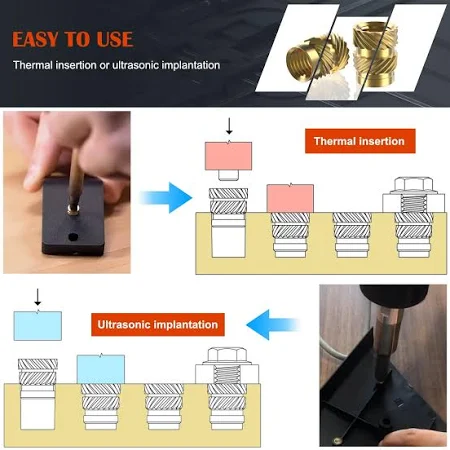 EASY TO USE

Thermal insertion or ultrasonic implantation

Thermal insertion

Ultrasonic implantation