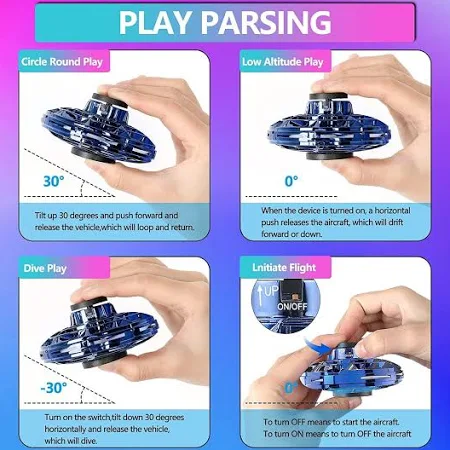 PLAY PARSING

Circle Round Play

30°

Tilt up 30 degrees and push forward and release the vehicle,which will loop and return.

Low Altitude Play

0°

When the device is turned on, a horizontal push releases the aircraft, which will drift forward or down.

Dive Play

-30°

Turn on the switch,tilt down 30 degrees horizontally and release the vehicle, which will dive.

Lnitiate Flight

UP

ON/OFF

0°

To turn OFF means to start the aircraft.
To turn ON means to turn OFF the aircraft