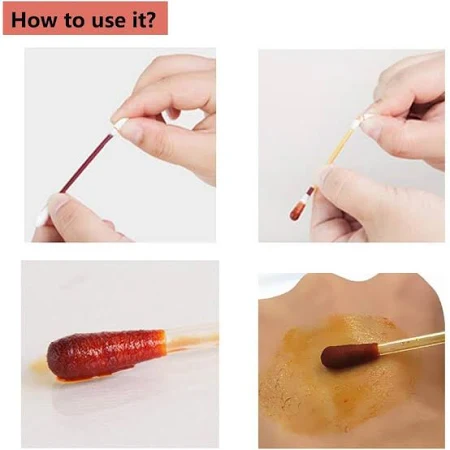 How to use it?