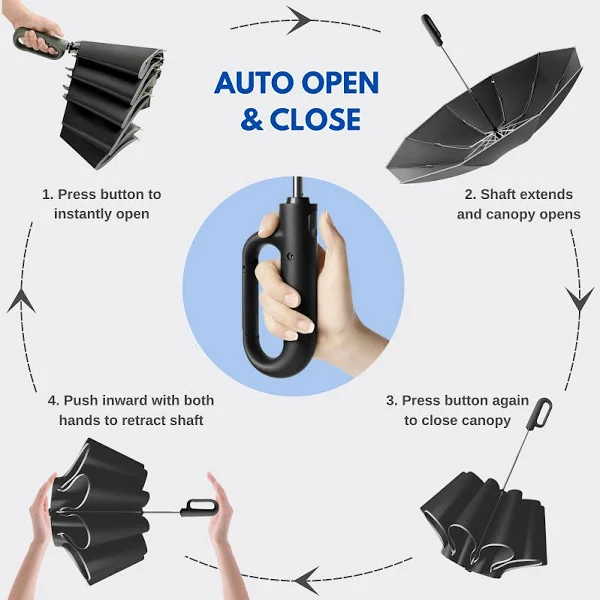 AUTO OPEN & CLOSE

1. Press button to instantly open

2. Shaft extends and canopy opens

3. Press button again to close canopy

4. Push inward with both hands to retract shaft