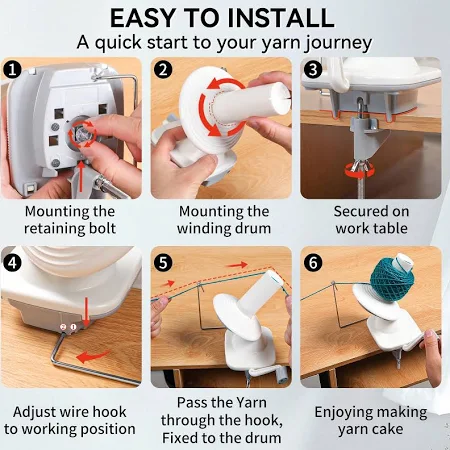 EASY TO INSTALL
A quick start to your yarn journey

1
Mounting the retaining bolt

2
Mounting the winding drum

3
Secured on work table

4
② ①
Adjust wire hook to working position

5
Pass the Yarn through the hook, Fixed to the drum

6
Enjoying making yarn cake