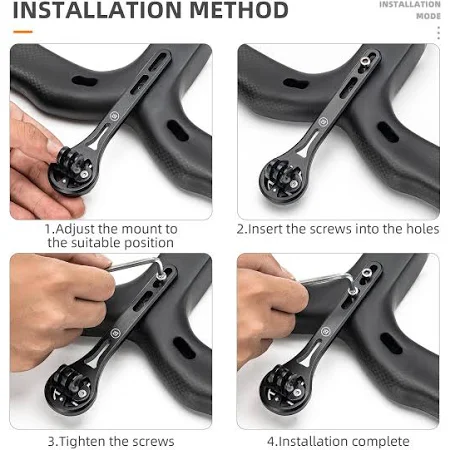 INSTALLATION METHOD

INSTALLATION MODE

1.Adjust the mount to the suitable position

2.Insert the screws into the holes

3.Tighten the screws

4.Installation complete