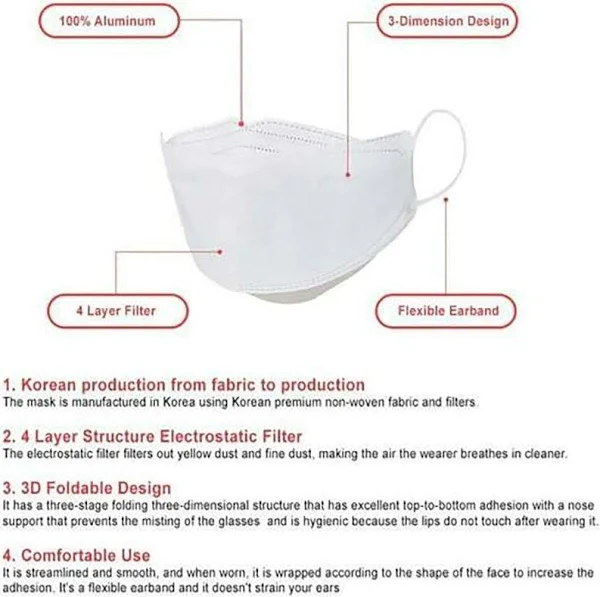 100% Aluminum

3-Dimension Design

4 Layer Filter

Flexible Earband

1. Korean production from fabric to production
The mask is manufactured in Korea using Korean premium non-woven fabric and filters.

2. 4 Layer Structure Electrostatic Filter
The electrostatic filter filters out yellow dust and fine dust, making the air the wearer breathes in cleaner.

3. 3D Foldable Design
It has a three-stage folding three-dimensional structure that has excellent top-to-bottom adhesion with a nose support that prevents the misting of the glasses and is hygienic because the lips do not touch after wearing it.

4. Comfortable Use
It is streamlined and smooth, and when worn, it is wrapped according to the shape of the face to increase the adhesion. It's a flexible earband and it doesn't strain your ears