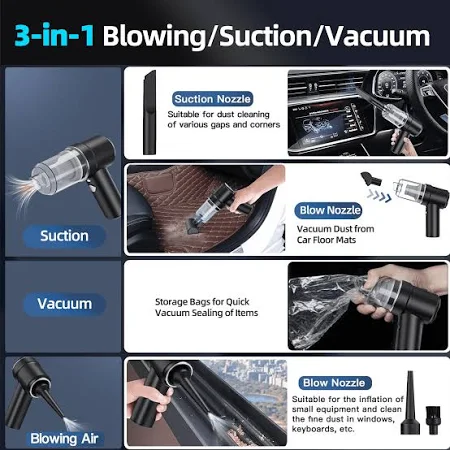 3-in-1 Blowing/Suction/Vacuum

Suction

Suction Nozzle
Suitable for dust cleaning of various gaps and corners

Blow Nozzle
Vacuum Dust from Car Floor Mats

Vacuum

Storage Bags for Quick Vacuum Sealing of Items

Blowing Air

Blow Nozzle
Suitable for the inflation of small equipment and clean the fine dust in windows, keyboards, etc.