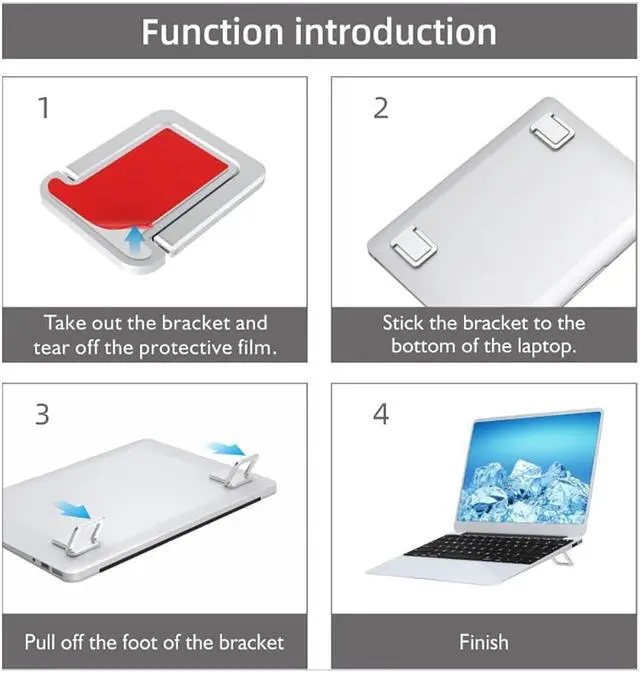 Function introduction

1

Take out the bracket and tear off the protective film.

2

Stick the bracket to the bottom of the laptop.

3

Pull off the foot of the bracket

4

Finish