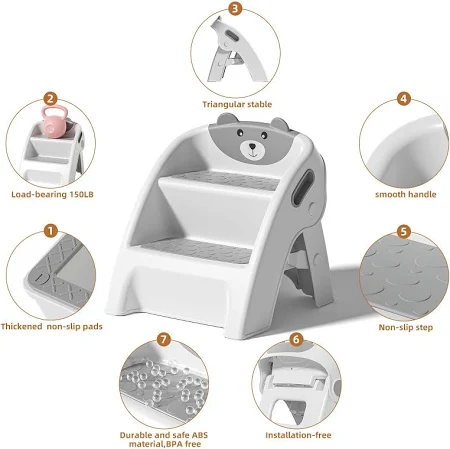 3

Triangular stable

2

Load-bearing 150LB

4

smooth handle

1

Thickened non-slip pads

5

Non-slip step

7

Durable and safe ABS material,BPA free

6

Installation-free