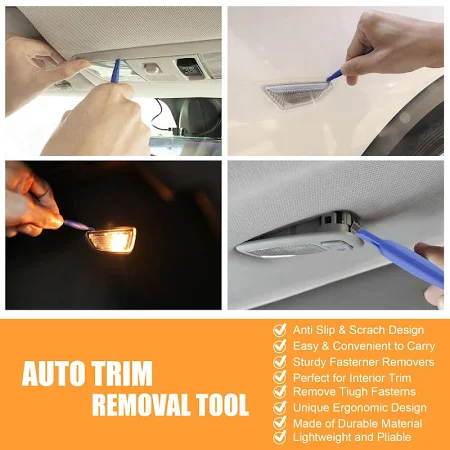 AUTO TRIM
REMOVAL TOOL

Anti Slip & Scrach Design
Easy & Convenient to Carry
Sturdy Fasterner Removers
Perfect for Interior Trim
Remove Tiugh Fastems
Unique Ergonomic Design
Made of Durable Material
Lightweight and Pliable