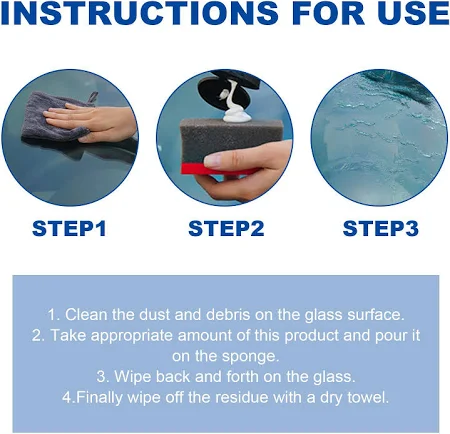 INSTRUCTIONS FOR USE

STEP1

STEP2

STEP3

1. Clean the dust and debris on the glass surface.
2. Take appropriate amount of this product and pour it on the sponge.
3. Wipe back and forth on the glass.
4.Finally wipe off the residue with a dry towel.